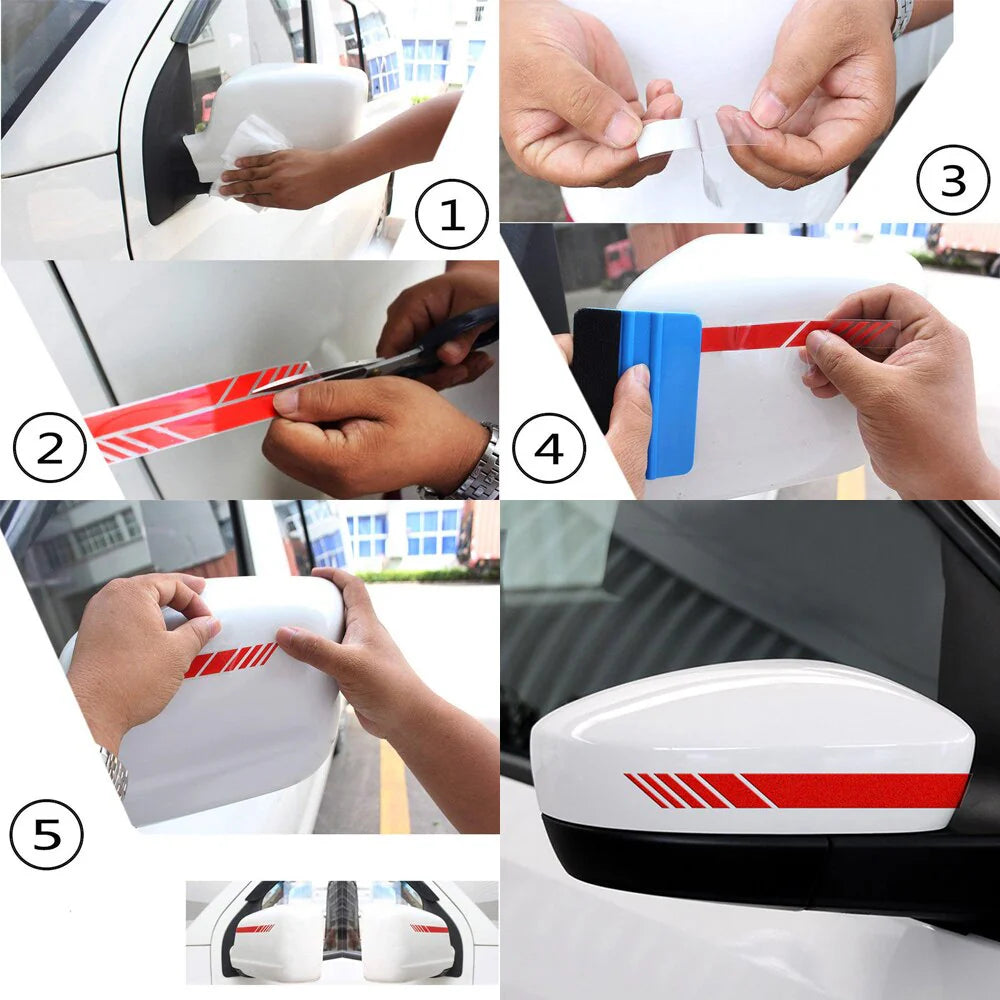 1

3

2

4

5